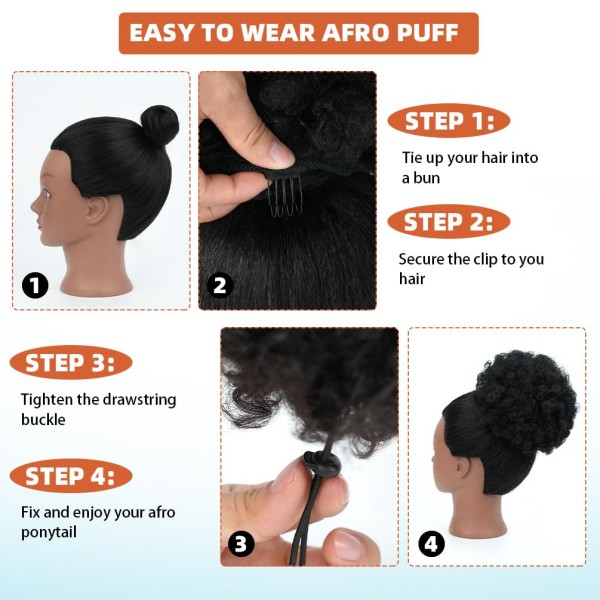 EASY TO WEAR AFRO PUFF

1

2

STEP 1:

Tie up your hair into a bun

STEP 2:

Secure the clip to you hair

STEP 3:

Tighten the drawstring buckle

STEP 4:

Fix and enjoy your afro ponytail

3

4